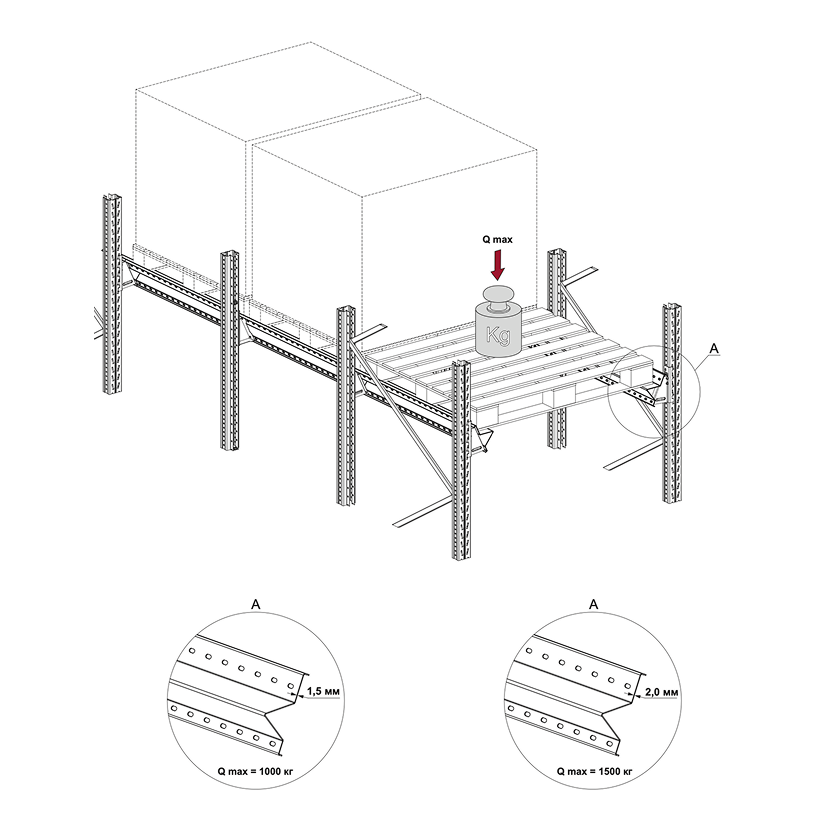 Q max

Kg

A

A

1,5 мм

Q max = 1000 кг

A

2,0 мм

Q max = 1500 кг