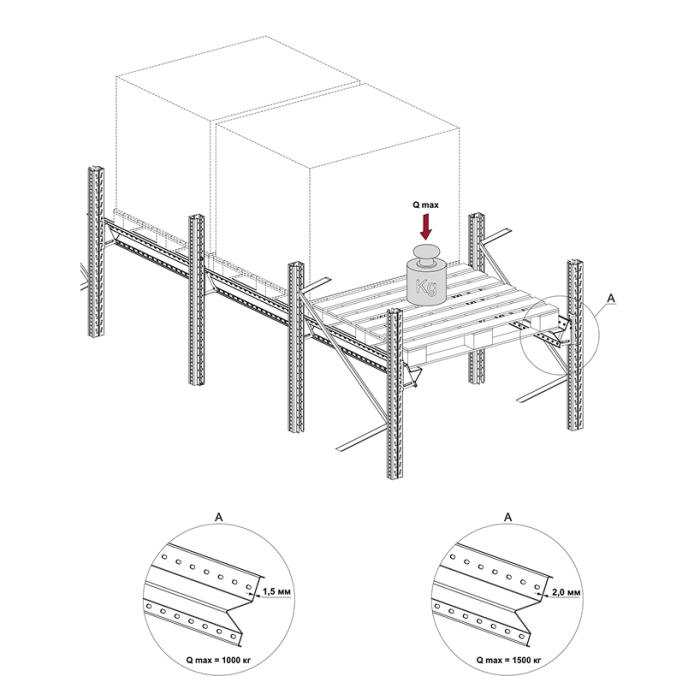 Q max

Kg

A

A

1,5 мм

Q max = 1000 кг

A

2,0 мм

Q max = 1500 кг