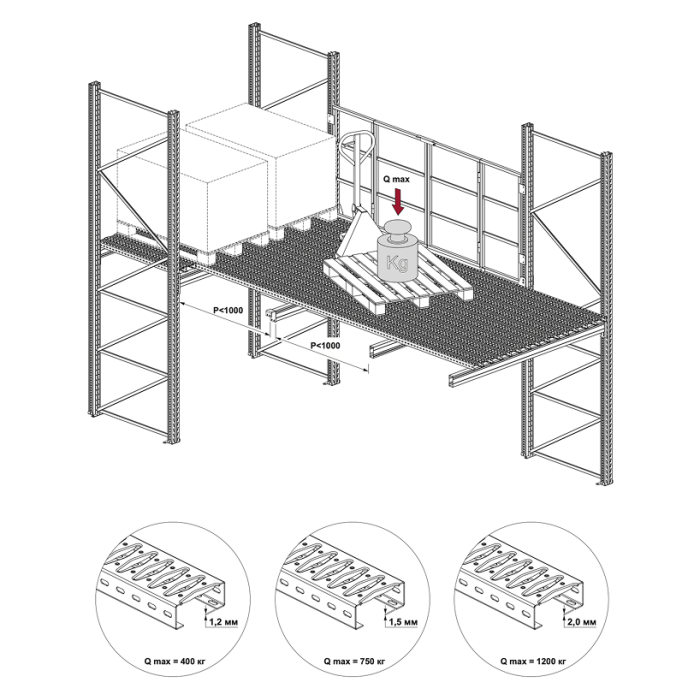 Q max

Kg

P<1000

P<1000

1,2 мм

Q max = 400 кг

1,5 мм

Q max = 750 кг

2,0 мм

Q max = 1200 кг